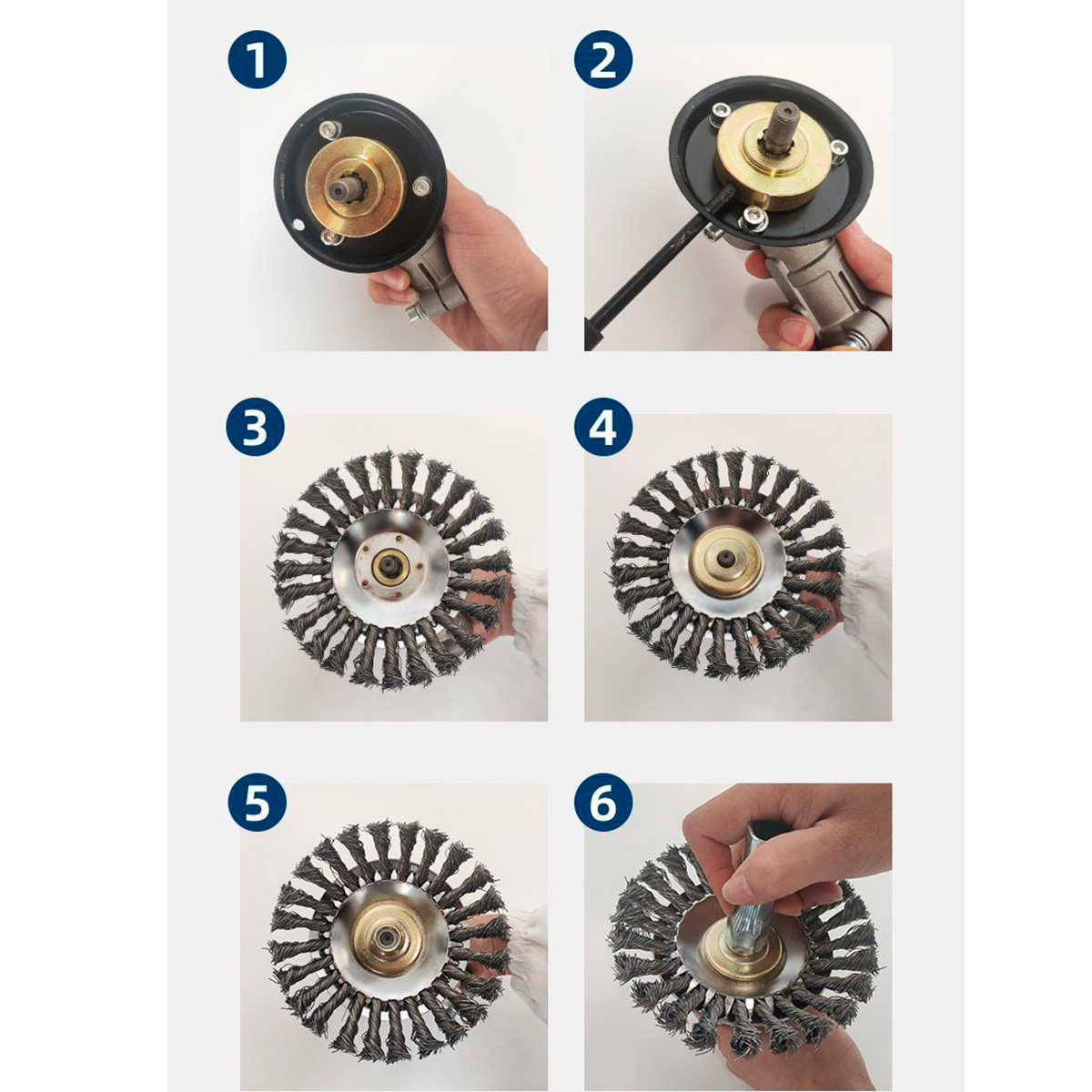 1
2
3
4
5
6